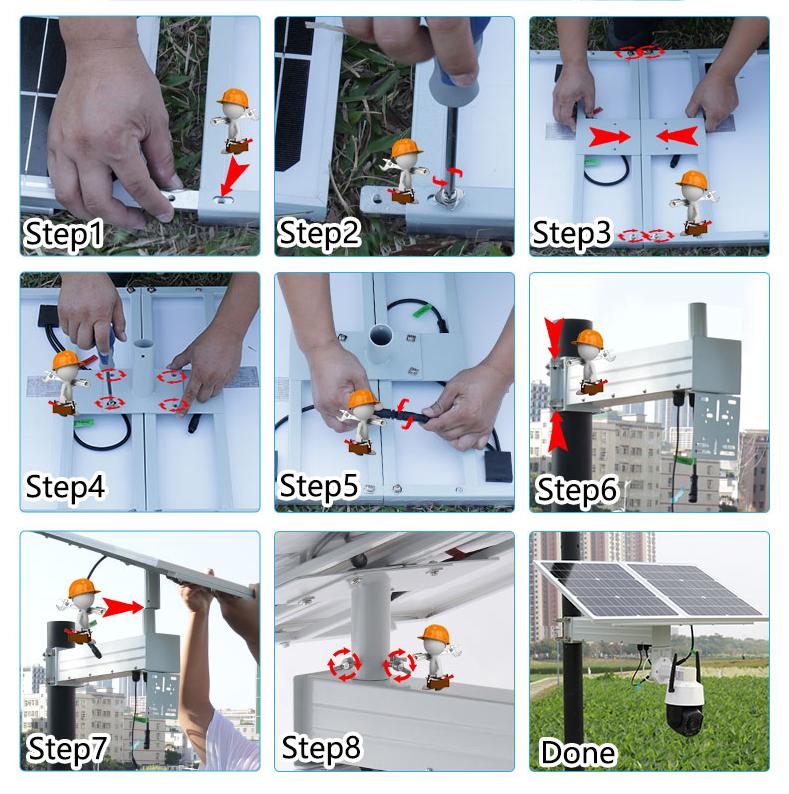 Step1

Step2

Step3

Step4

Step5

Step6

Step7

Step8

Done